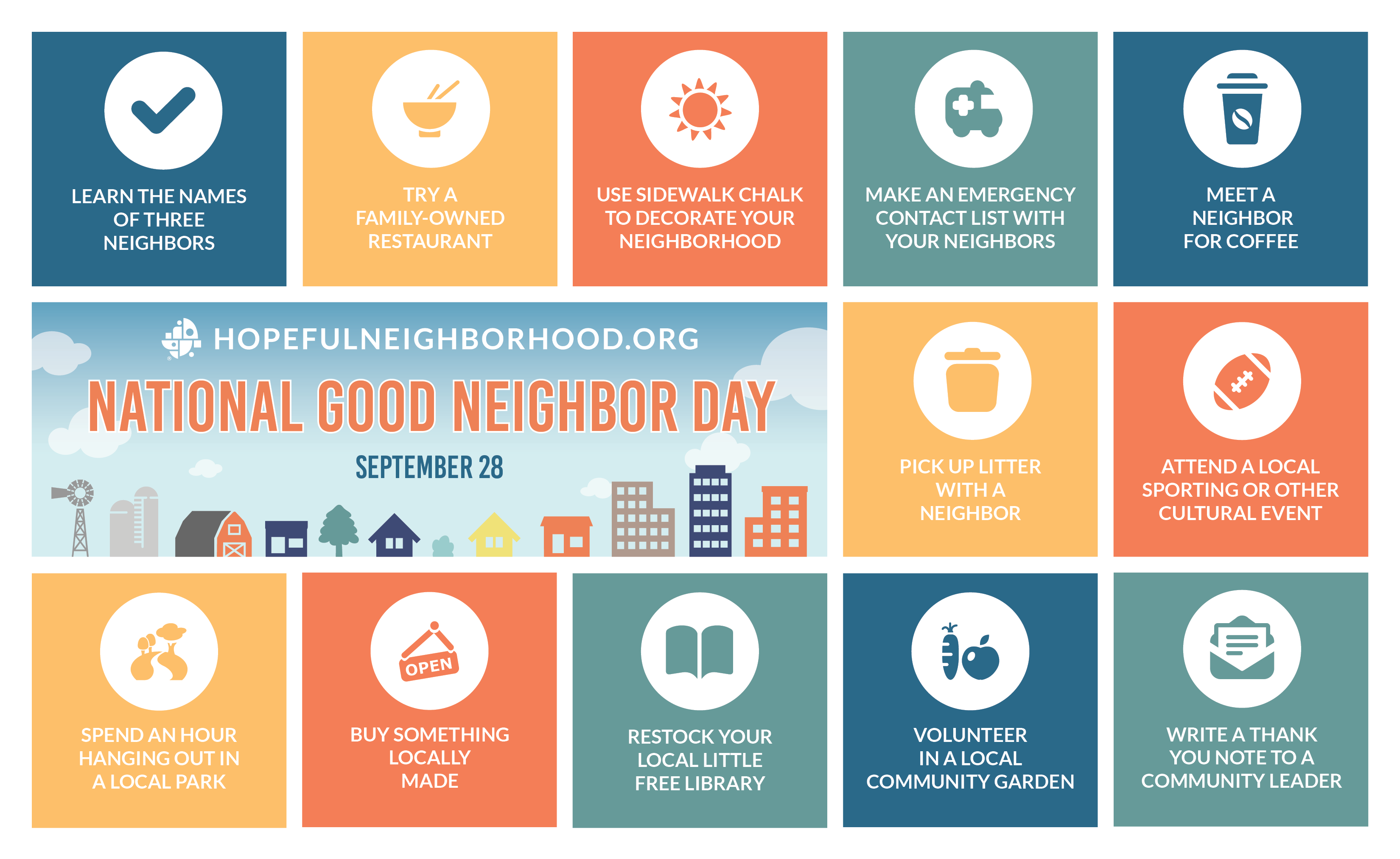 LEARN THE NAMES OF THREE NEIGHBORS

TRY A FAMILY-OWNED RESTAURANT

USE SIDEWALK CHALK TO DECORATE YOUR NEIGHBORHOOD

MAKE AN EMERGENCY CONTACT LIST WITH YOUR NEIGHBORS

MEET A NEIGHBOR FOR COFFEE

HOPEFULNEIGHBORHOOD.ORG

NATIONAL GOOD NEIGHBOR DAY

SEPTEMBER 28

PICK UP LITTER WITH A NEIGHBOR

ATTEND A LOCAL SPORTING OR OTHER CULTURAL EVENT

SPEND AN HOUR HANGING OUT IN A LOCAL PARK

OPEN

BUY SOMETHING LOCALLY MADE

RESTOCK YOUR LOCAL LITTLE FREE LIBRARY

VOLUNTEER IN A LOCAL COMMUNITY GARDEN

WRITE A THANK YOU NOTE TO A COMMUNITY LEADER